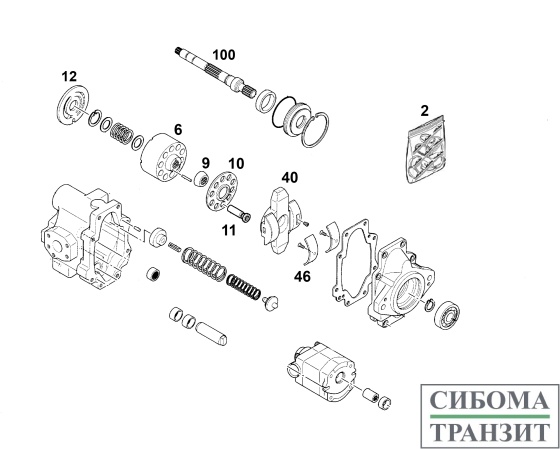 100

12

2

6

9

10

40

11

46

СИБОМА
ТРАНЗИТ