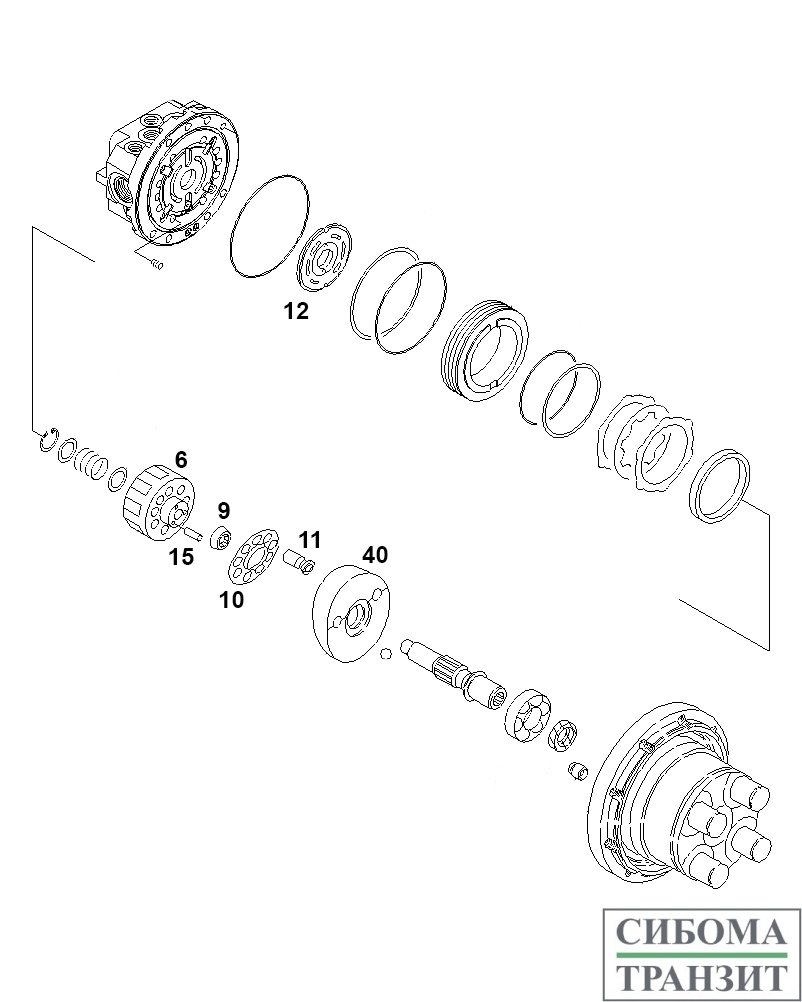 12

6

9

15

11

40

10

СИБОМА
ТРАНЗИТ