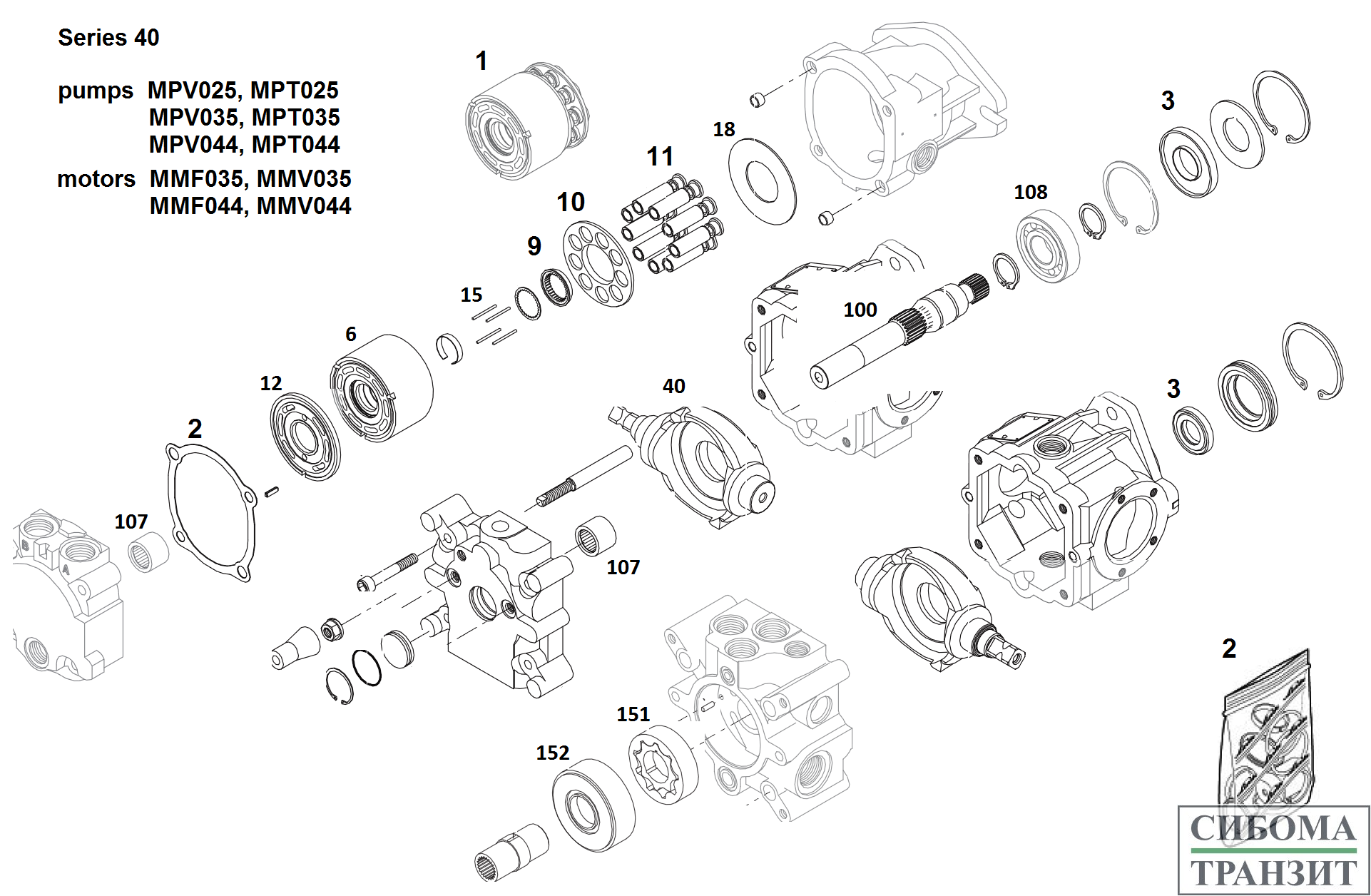 Series 40

pumps MPV025, MPT025
MPV035, MPT035
MPV044, MPT044
motors MMF035, MMV035
MMF044, MMV044

1
18
11
3
10
108
9
15
100
6
12
40
3
2
107
107
2
151
152
СИБОМА
ТРАНЗИТ