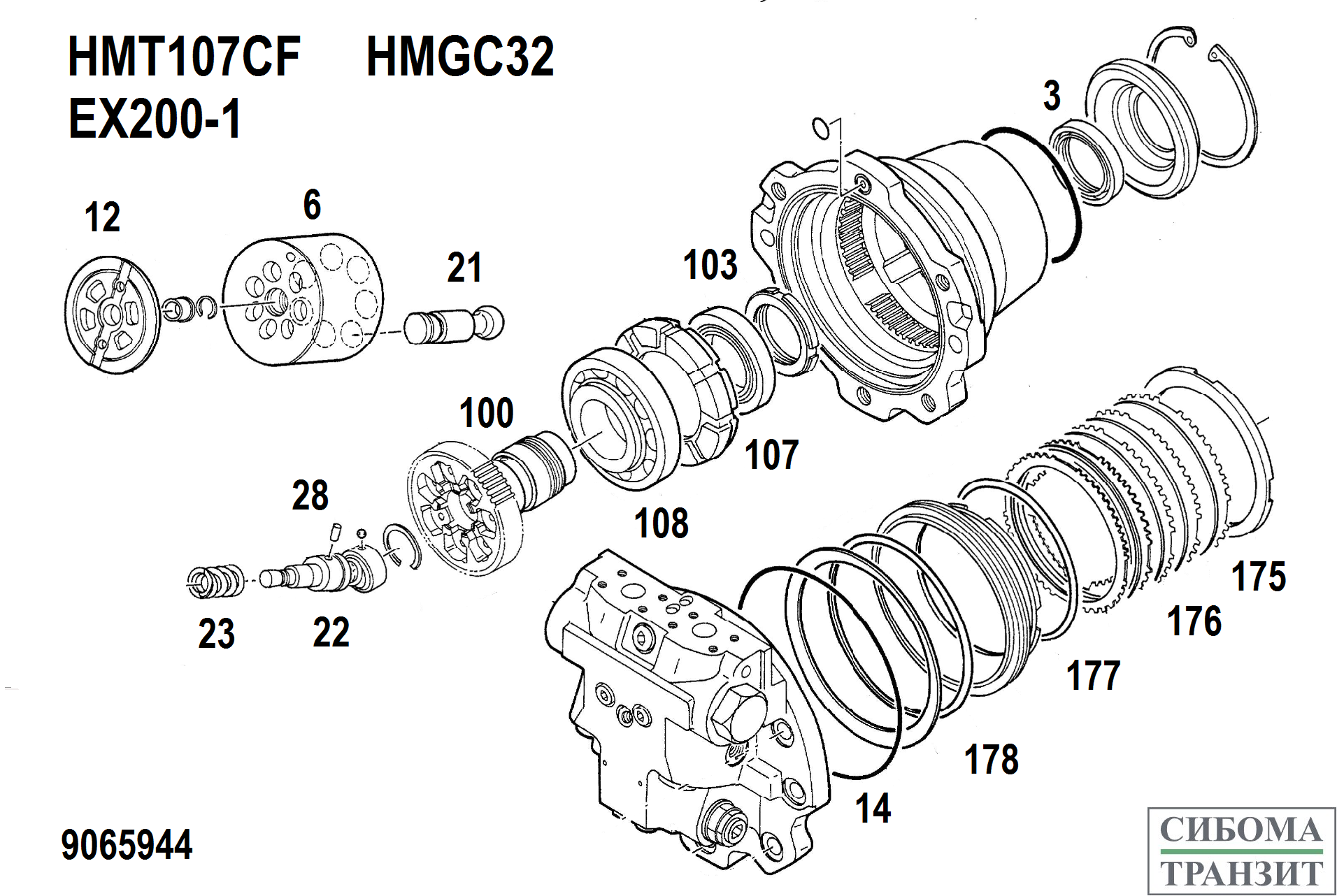 HMT107CF HMGC32
EX200-1

3

12

6

21

103

100

107

28

108

23

22

175

176

177

178

14

9065944

СИБОМА
ТРАНЗИТ