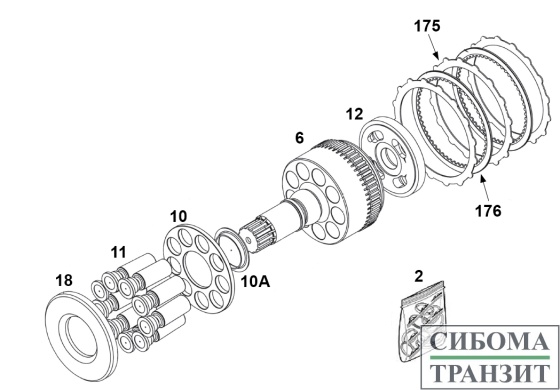 175
12
6
176
10
11
10A
18
2
СИБОМА
ТРАНЗИТ