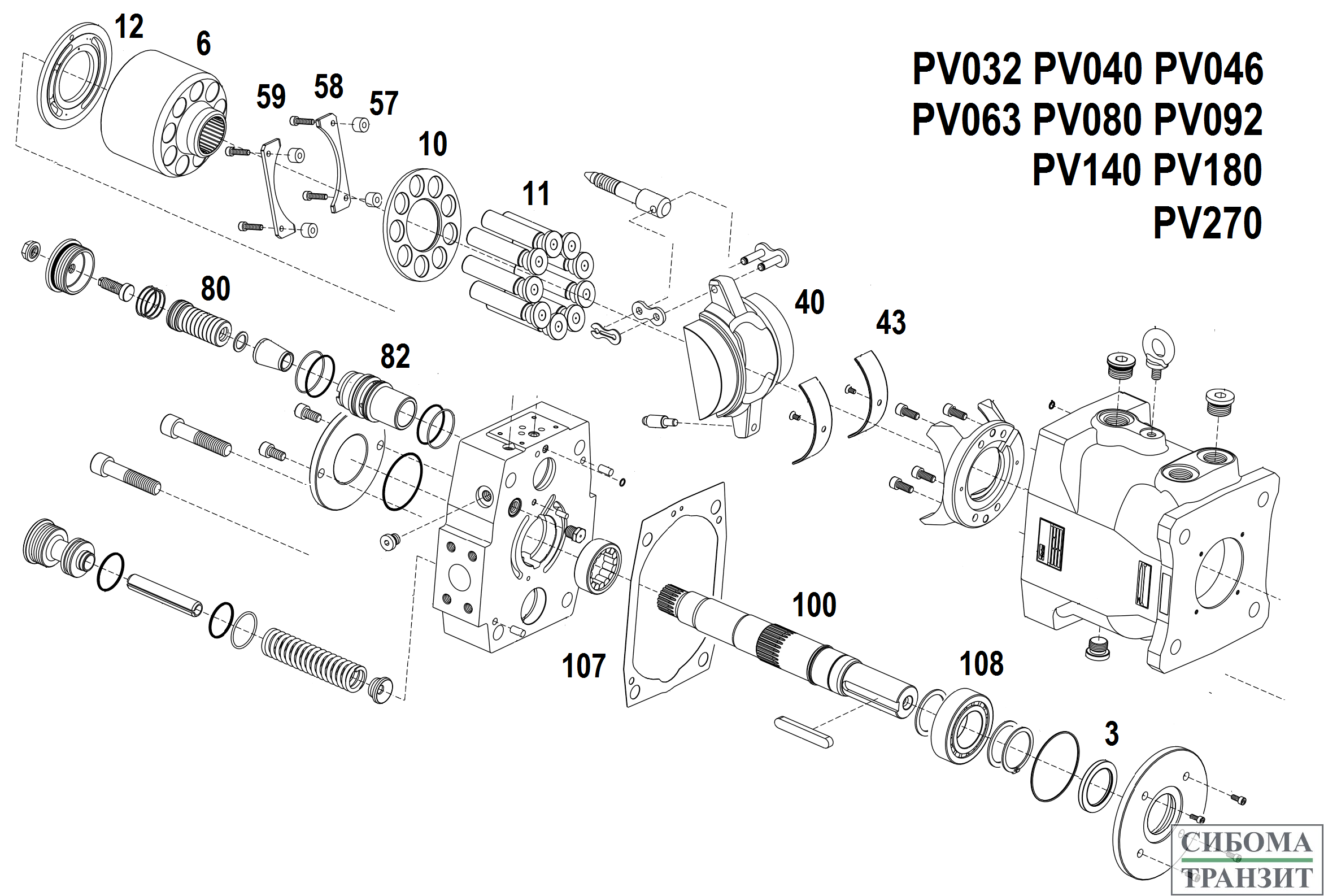 PV032 PV040 PV046
PV063 PV080 PV092
PV140 PV180
PV270

12
6
59
58
57
10
11
80
82
40
43
100
107
108
3

СИБОМА
ТРАНЗИТ