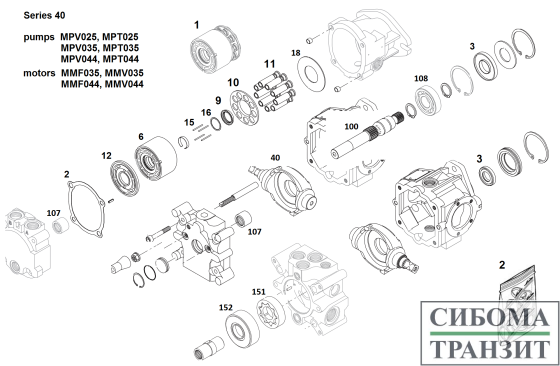 Series 40

pumps MPV025, MPT025
MPV035, MPT035
MPV044, MPT044
motors MMF035, MMV035
MMF044, MMV044

1
18
11
10
9
16
15
6
12
2
107
3
108
100
40
3
107
151
152
2

СИБОМА
ТРАНЗИТ