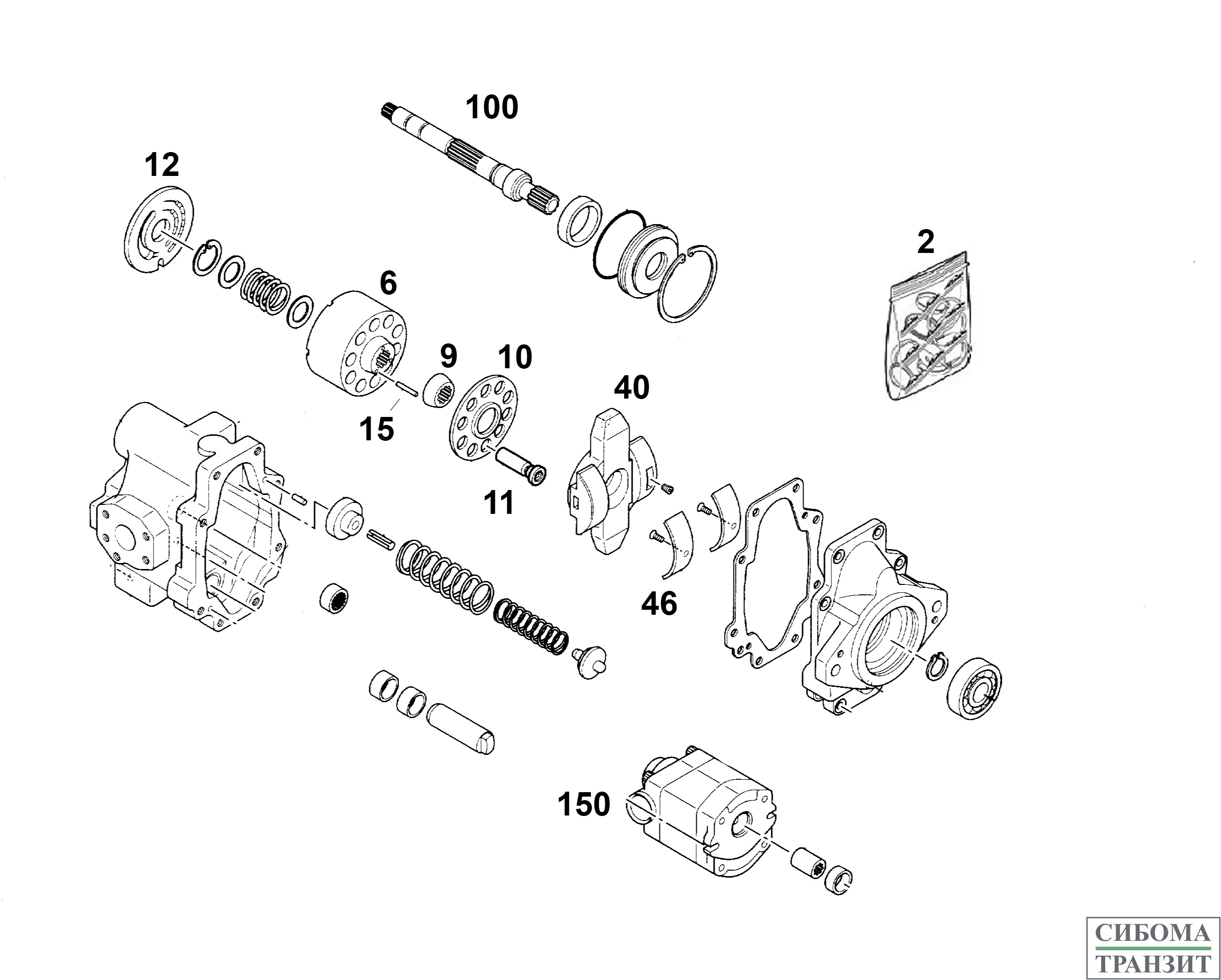 100

12

2

6

9

10

40

15

11

46

150

СИБОМА
ТРАНЗИТ