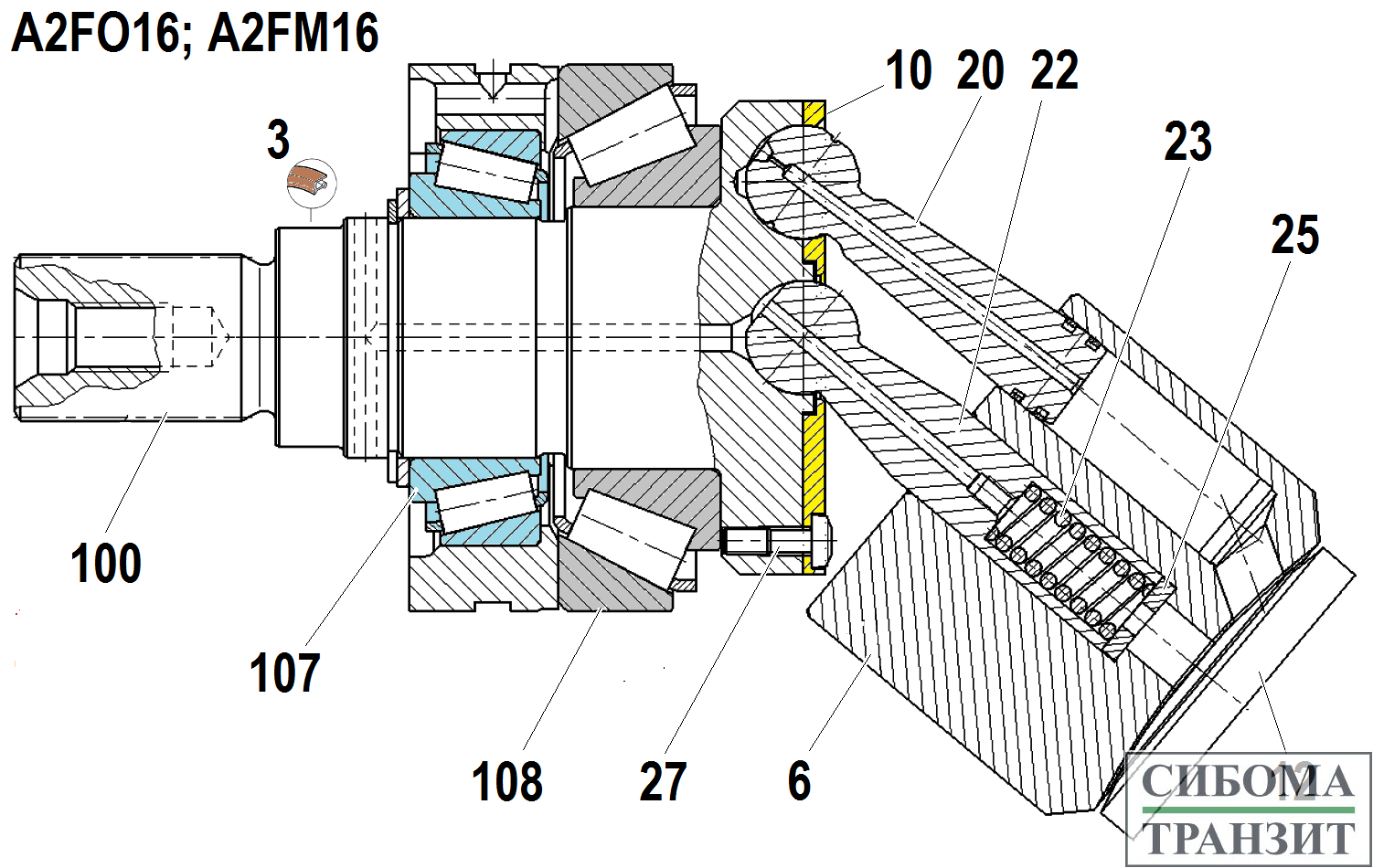 A2FO16; A2FM16

3

10 20 22

23

25

100

107

108

27

6

12

СИБОМА
ТРАНЗИТ