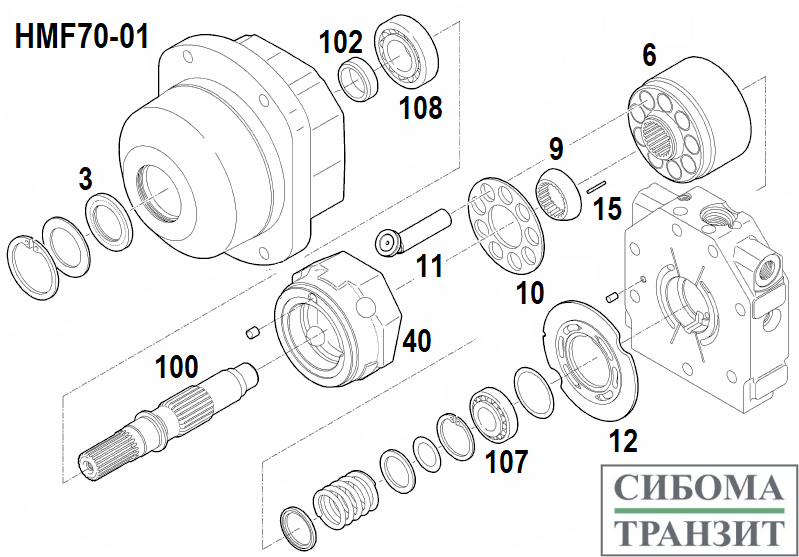 HMF70-01

102

108

6

3

9

15

11

10

40

100

12

107

СИБОМА
ТРАНЗИТ