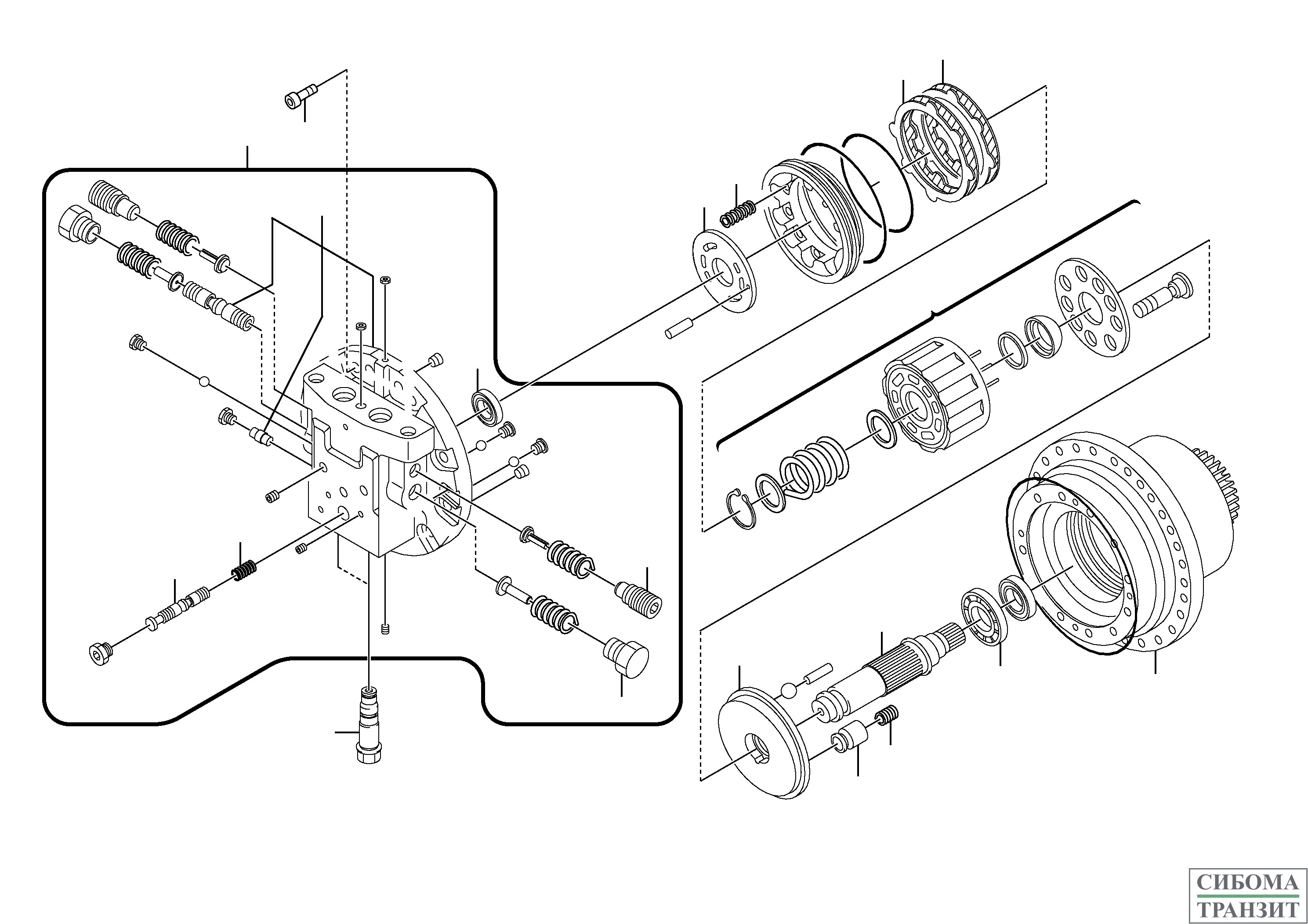 СИБОМА
ТРАНЗИТ