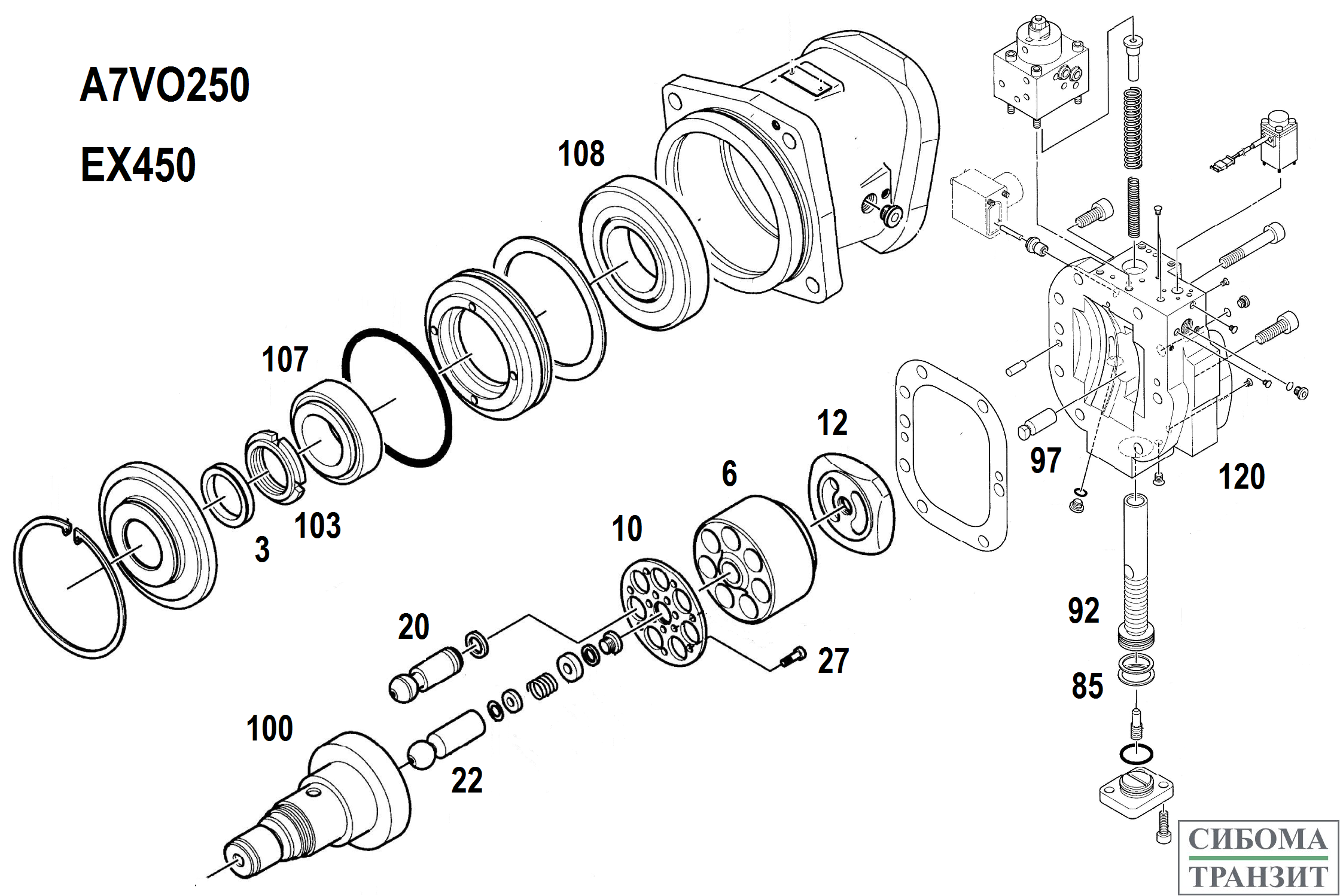 A7VO250
EX450

108
107
12
6
97
120
103
3
10
20
27
92
85
100
22

СИБОМА
ТРАНЗИТ